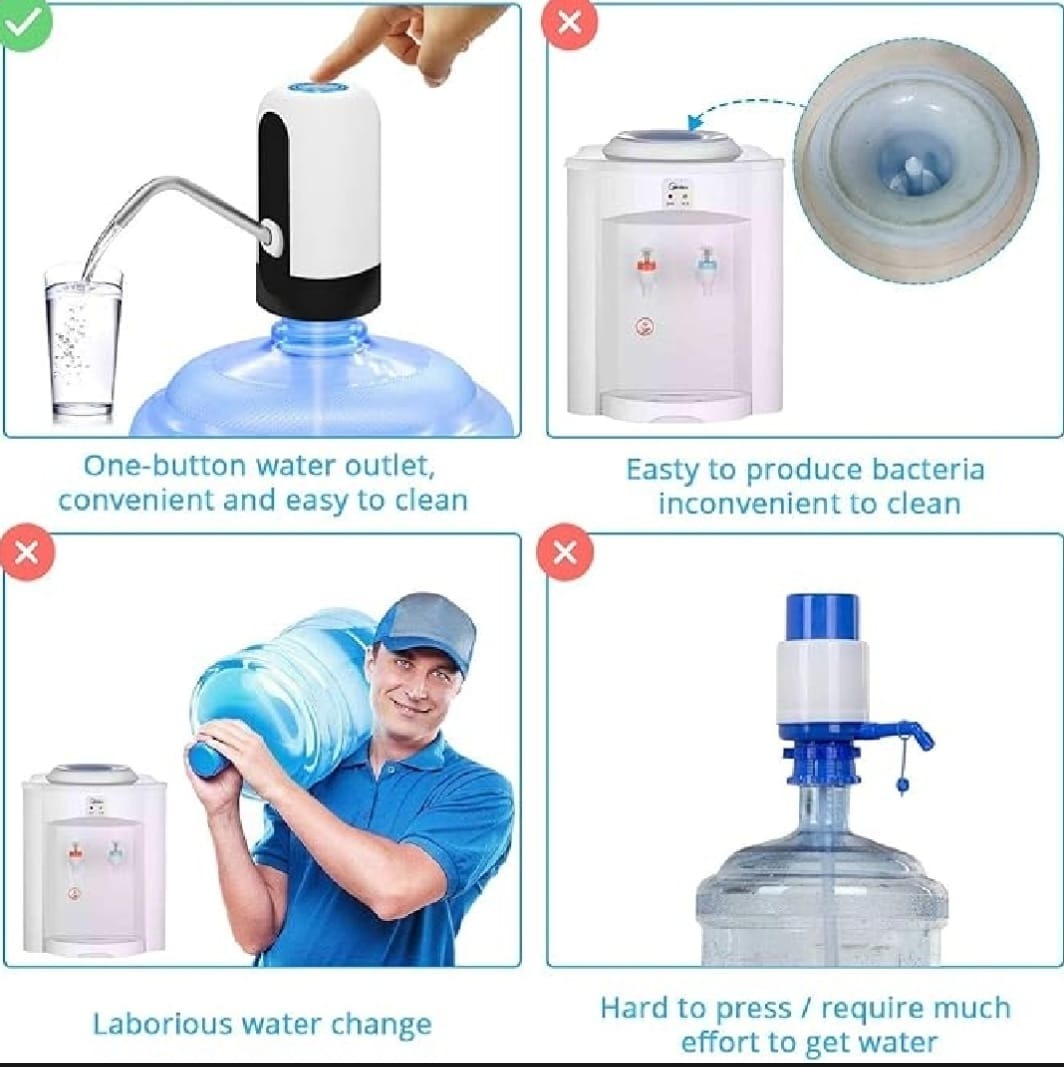 One-button water outlet, convenient and easy to clean

Easty to produce bacteria inconvenient to clean

Laborious water change

Hard to press / require much effort to get water